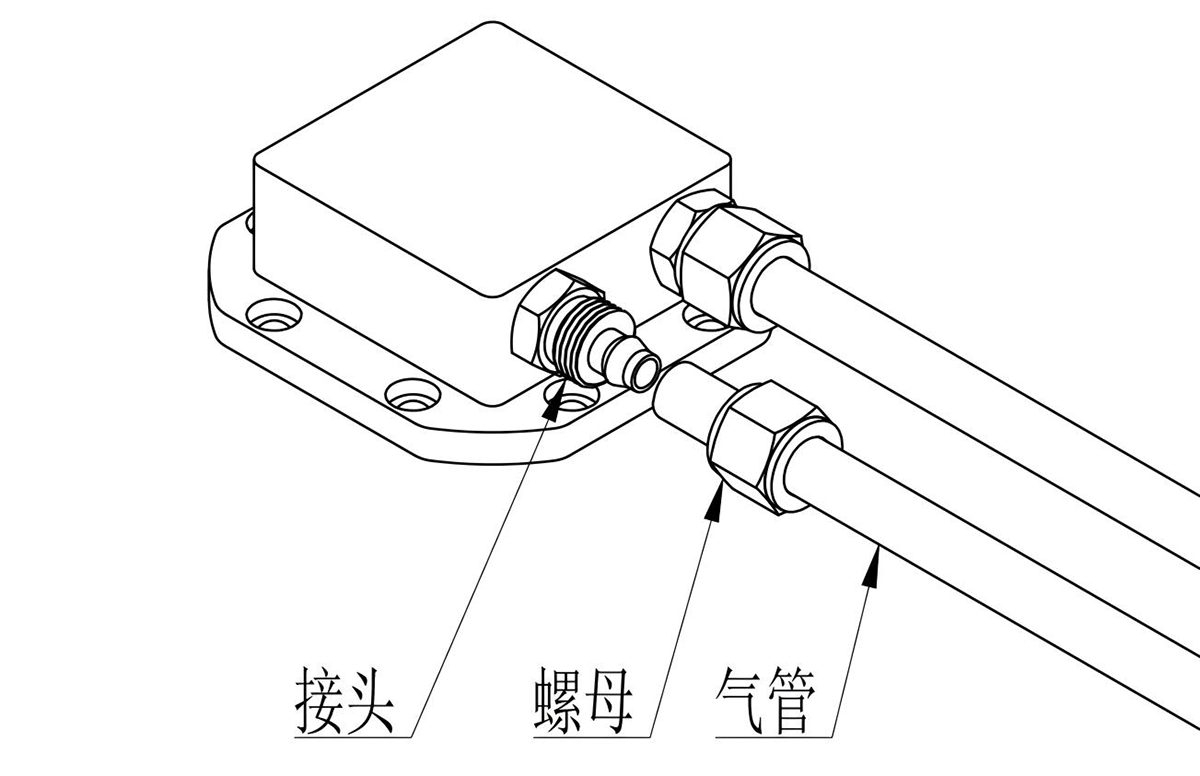 接头 螺母 气管