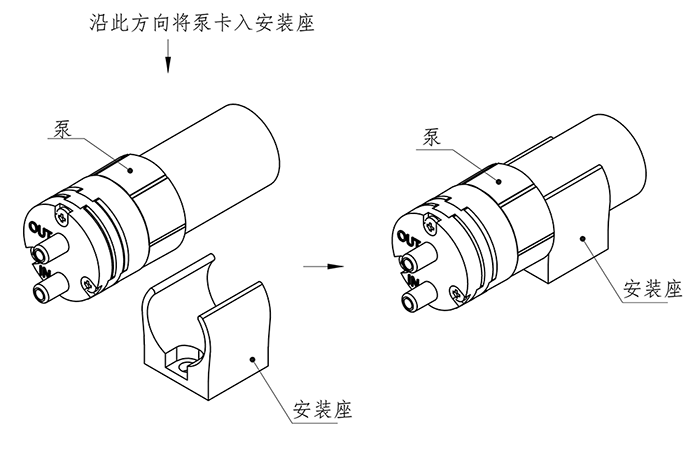 沿此方向将泵卡入安装座

泵

OUT

IN

安装座

泵

OUT

IN

安装座